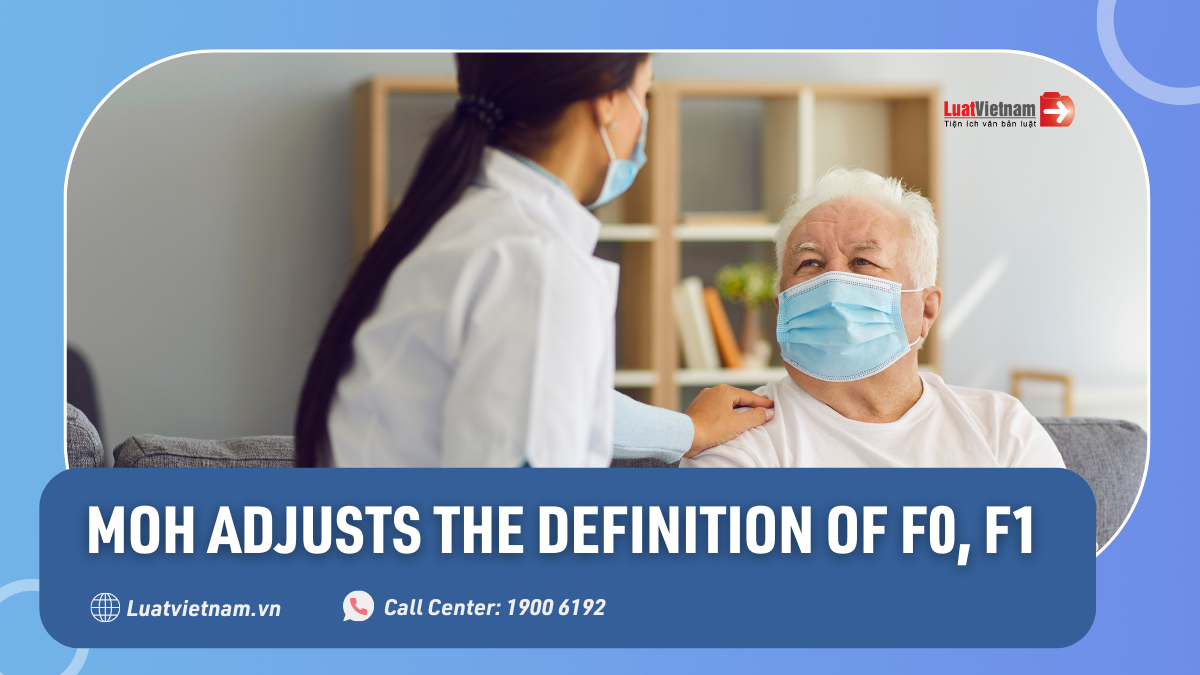 LuatVietnam
Tiện ích văn bản luật

MOH ADJUSTS THE DEFINITION OF F0, F1

Luatvietnam.vn

Call Center: 1900 6192