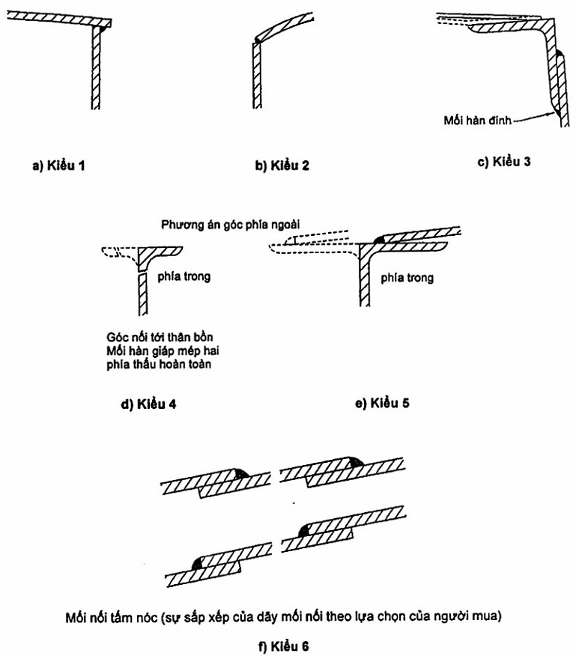 Mối hàn đính

a) Kiểu 1

b) Kiểu 2

c) Kiểu 3

Phương án góc phía ngoài

phía trong

phía trong

Góc nối tới thân bồn
Mối hàn giáp mép hai phía thấu hoàn toàn

d) Kiểu 4

e) Kiểu 5

Mối nối tấm nóc (sự sắp xếp của dãy mối nối theo lựa chọn của người mua)

f) Kiểu 6