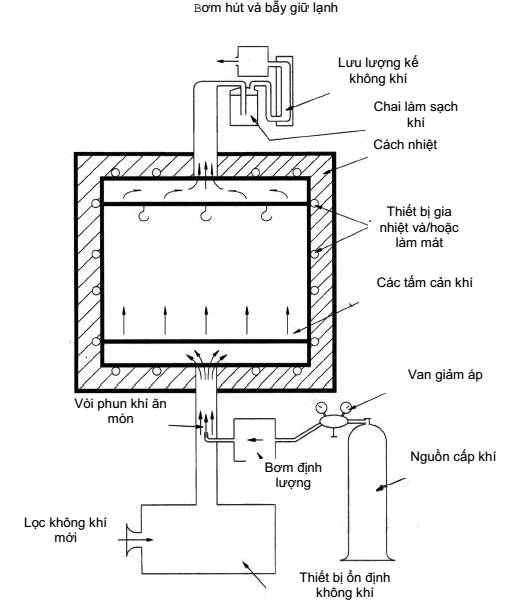 Bơm hút và bẫy giữ lạnh

Lưu lượng kế không khí

Chai làm sạch khí

Cách nhiệt

Thiết bị gia nhiệt và/hoặc làm mát

Các tấm cản khí

Van giảm áp

Vòi phun khí ăn mòn

Bơm định lượng

Nguồn cấp khí

Lọc không khí mới

Thiết bị ổn định không khí