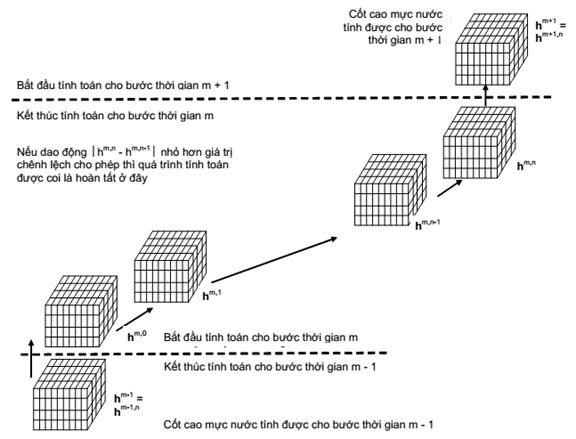 Cốt cao mực nước tính được cho bước thời gian m + 1

$h^{m+1} = h^{m+1,n}$

Bắt đầu tính toán cho bước thời gian m + 1

Kết thúc tính toán cho bước thời gian m

Nếu dao động $|h^{m,n} - h^{m,n-1}|$ nhỏ hơn giá trị chênh lệch cho phép thì quá trình tính toán được coi là hoàn tất ở đây

$h^{m,n}$

$h^{m,n-1}$

$h^{m,1}$

$h^{m,0}$

Bắt đầu tính toán cho bước thời gian m

Kết thúc tính toán cho bước thời gian m - 1

$h^{m-1} = h^{m-1,n}$

Cốt cao mực nước tính được cho bước thời gian m - 1