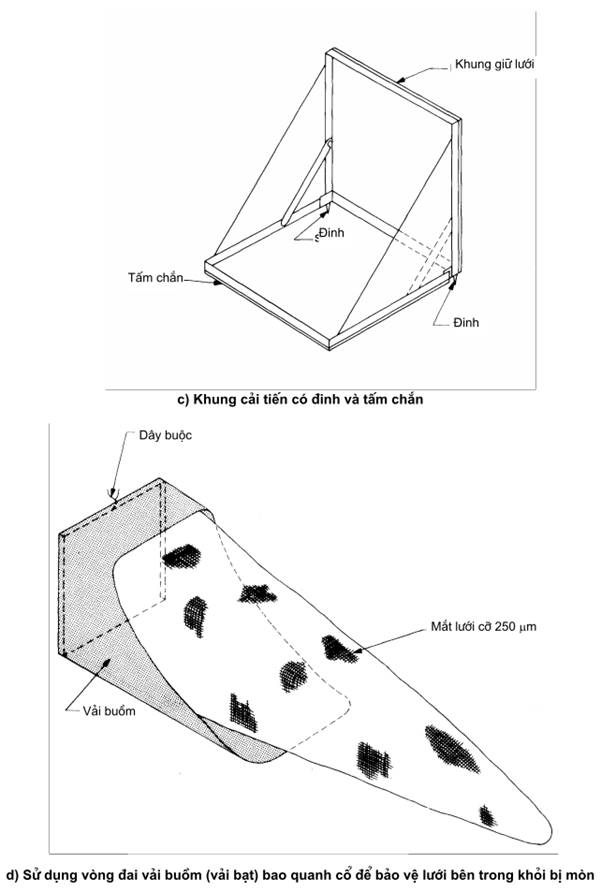 Khung giữ lưới

Đinh

Tấm chắn

Đinh

c) Khung cải tiến có đinh và tấm chắn

Dây buộc

Mắt lưới cỡ 250 $\mu$m

Vải buồm

d) Sử dụng vòng đai vải buồm (vải bạt) bao quanh cổ để bảo vệ lưới bên trong khỏi bị mòn