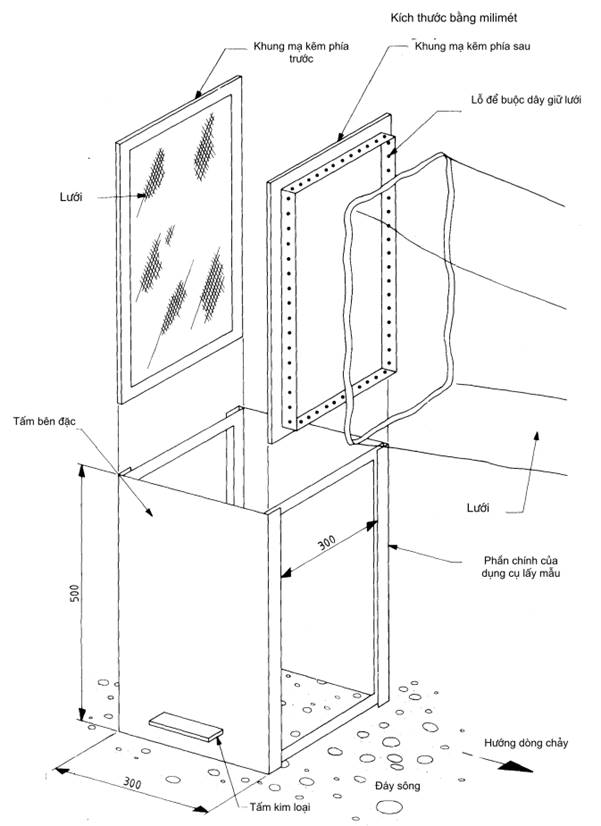 Kích thước bằng milimét

Khung mạ kẽm phía trước

Khung mạ kẽm phía sau

Lỗ để buộc dây giữ lưới

Lưới

Tấm bên đặc

Lưới

300

Phần chính của dụng cụ lấy mẫu

500

Hướng dòng chảy

300

Đáy sông

Tấm kim loại