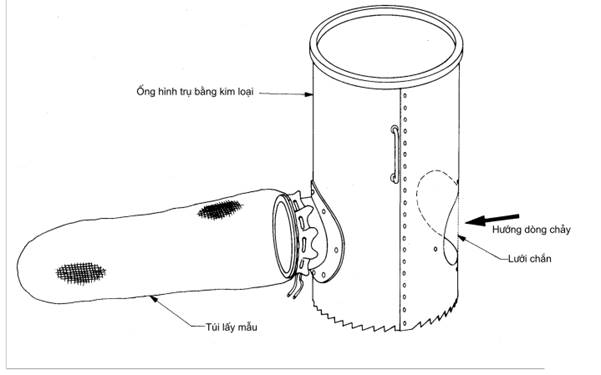 Ống hình trụ bằng kim loại

Hướng dòng chảy

Lưới chắn

Túi lấy mẫu