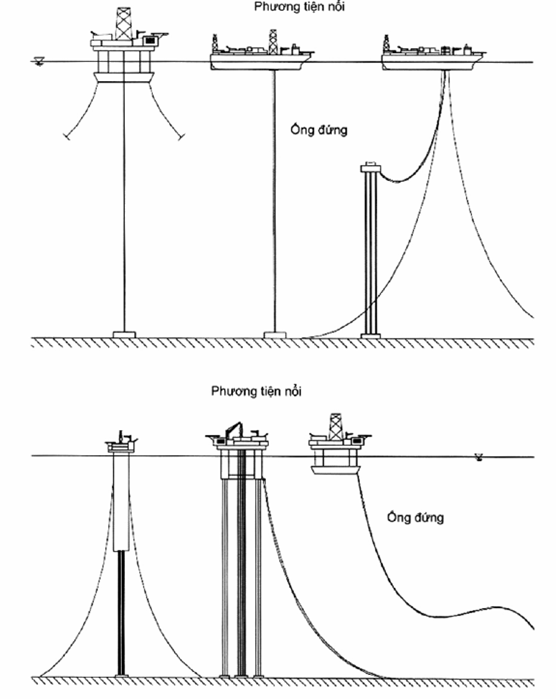 Phương tiện nổi

Ống đứng

Phương tiện nổi

Ống đứng