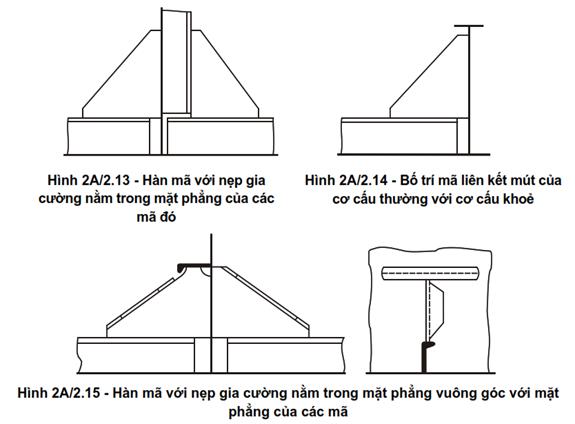 Hình 2A/2.13 - Hàn mã với nẹp gia cường nằm trong mặt phẳng của các mã đó

Hình 2A/2.14 - Bố trí mã liên kết mút của cơ cấu thường với cơ cấu khoẻ

Hình 2A/2.15 - Hàn mã với nẹp gia cường nằm trong mặt phẳng vuông góc với mặt phẳng của các mã